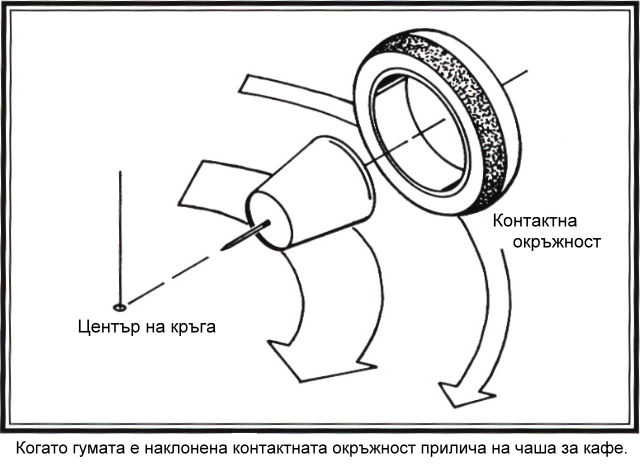 Контактна окръжност

Център на кръга

Когато гумата е наклонена контактната окръжност прилича на чаша за кафе.